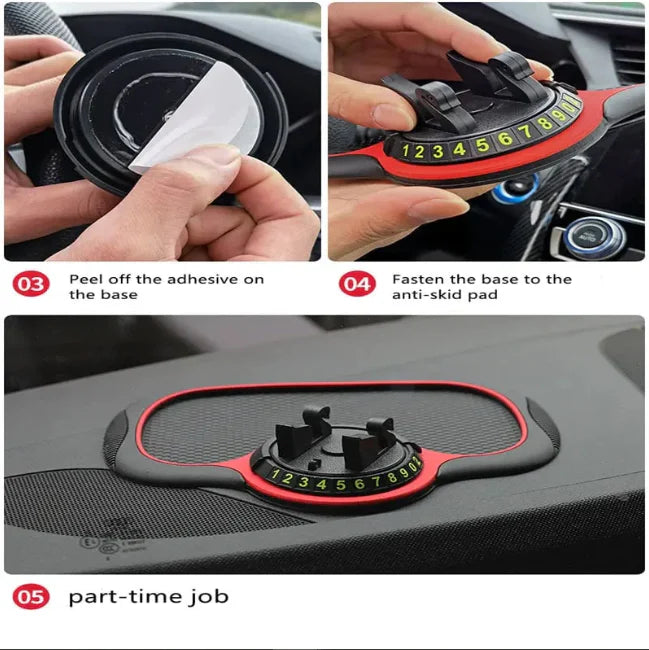 1 2 3 4 5 6 7 8 9 0

03 Peel off the adhesive on the base

04 Fasten the base to the anti-skid pad

1 2 3 4 5 6 7 8 9 0

05 part-time job