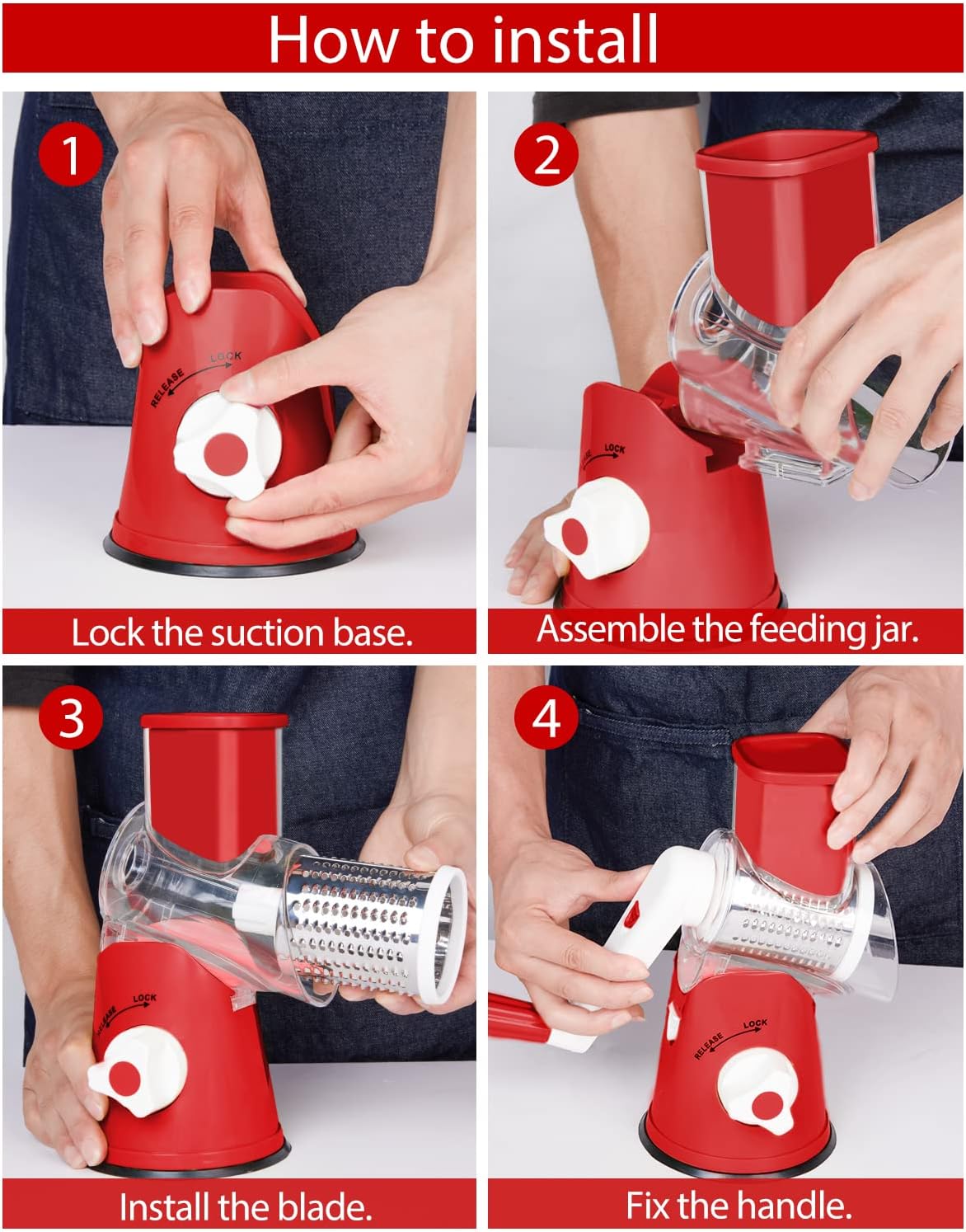 How to install

1

RELEASE LOCK

Lock the suction base.

2

LOCK

Assemble the feeding jar.

3

RELEASE LOCK

Install the blade.

4

RELEASE LOCK

Fix the handle.