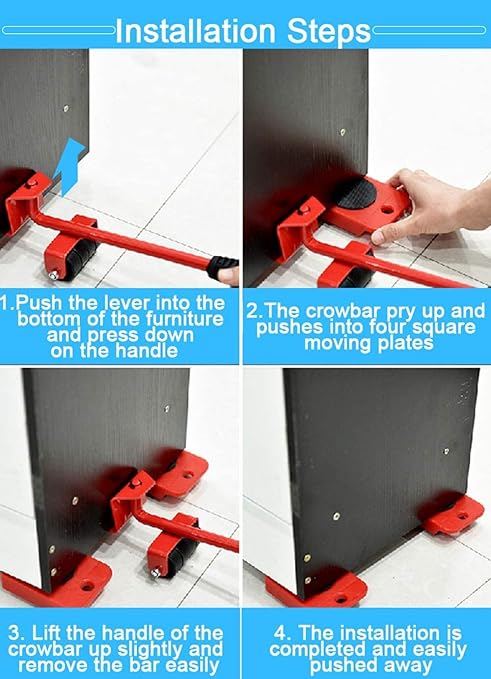 Installation Steps

1.Push the lever into the bottom of the furniture and press down on the handle

2.The crowbar pry up and pushes into four square moving plates

3. Lift the handle of the crowbar up slightly and remove the bar easily

4. The installation is completed and easily pushed away