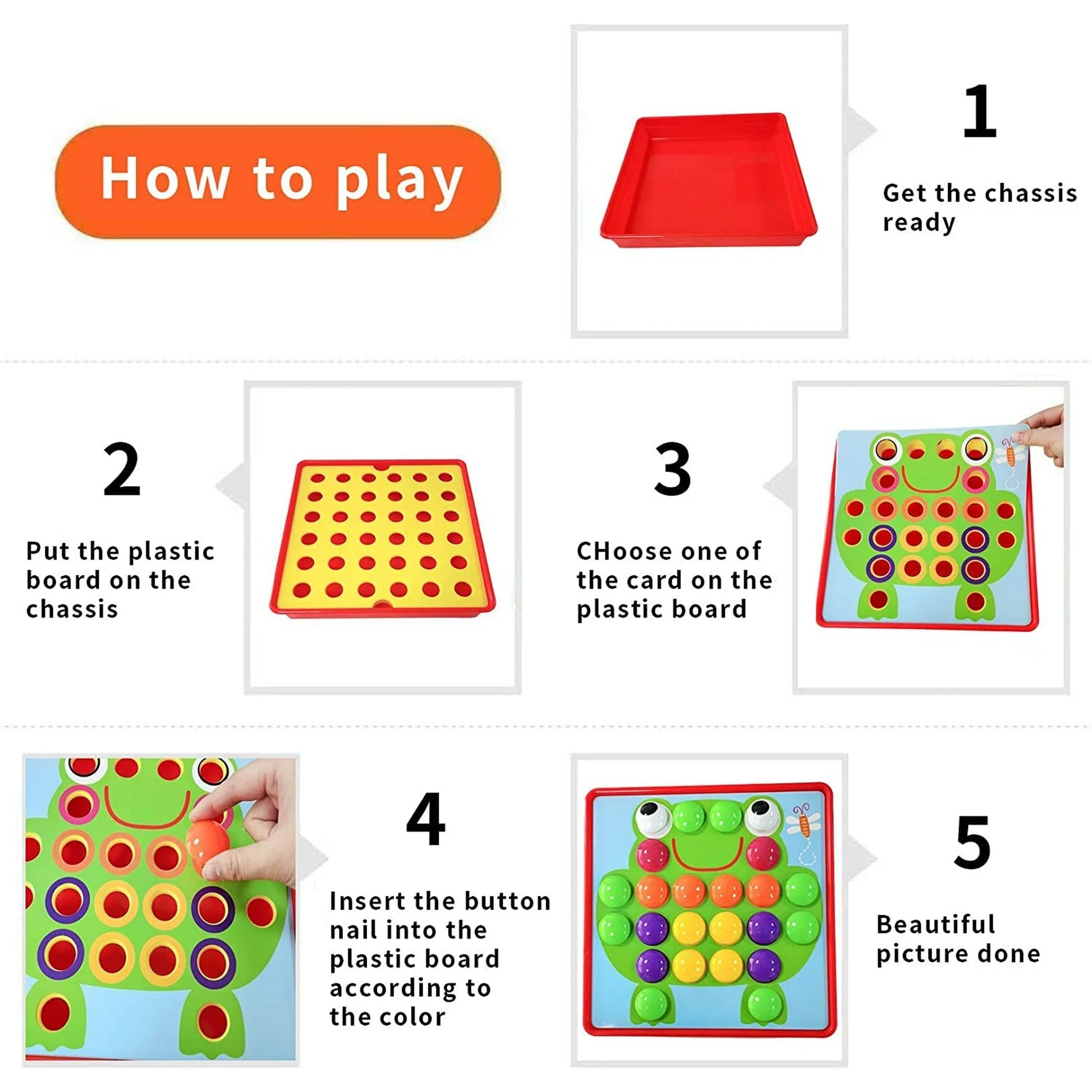 How to play

1

Get the chassis ready

2

Put the plastic board on the chassis

3

CHoose one of the card on the plastic board

4

Insert the button nail into the plastic board according to the color

5

Beautiful picture done